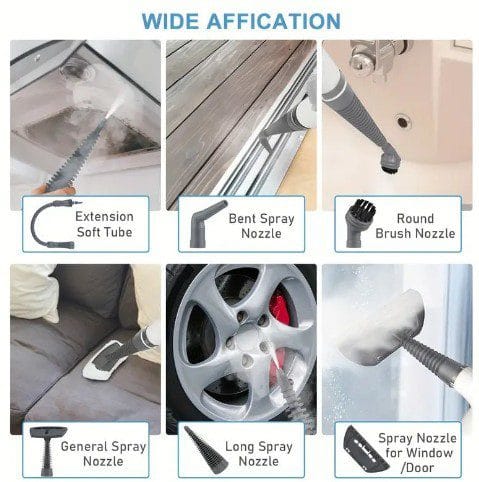 WIDE AFFICATION

Extension Soft Tube

Bent Spray Nozzle

Round Brush Nozzle

General Spray Nozzle

Long Spray Nozzle

Spray Nozzle for Window /Door