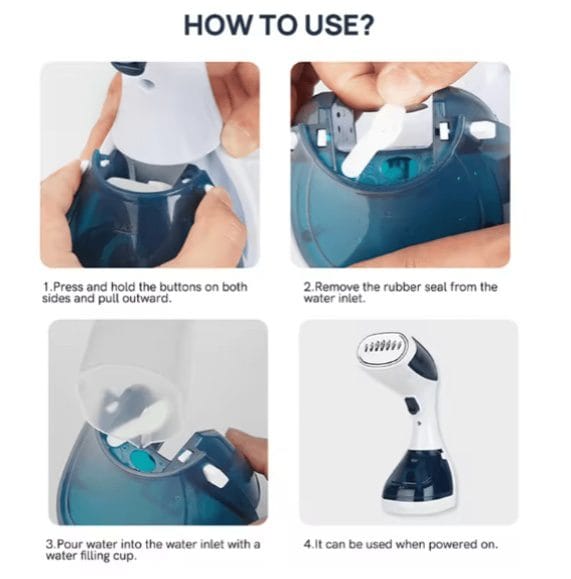 HOW TO USE?

1.Press and hold the buttons on both sides and pull outward.

2.Remove the rubber seal from the water inlet.

3.Pour water into the water inlet with a water filling cup.

4.It can be used when powered on.