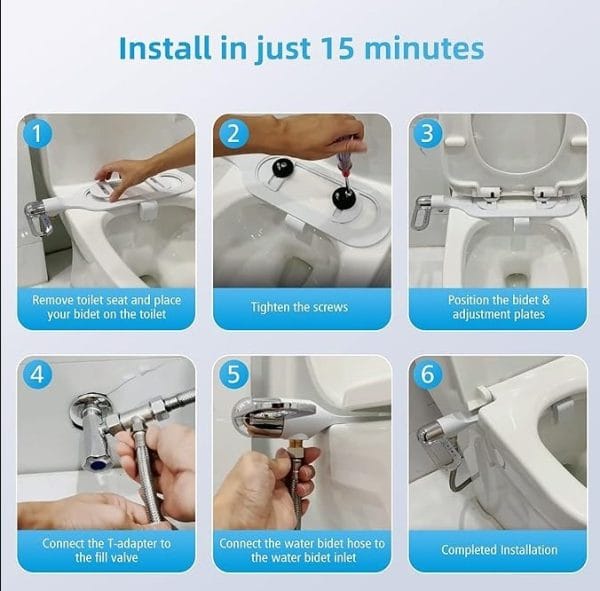 Install in just 15 minutes

1
Remove toilet seat and place your bidet on the toilet

2
Tighten the screws

3
Position the bidet & adjustment plates

4
Connect the T-adapter to the fill valve

5
Connect the water bidet hose to the water bidet inlet

6
Completed Installation